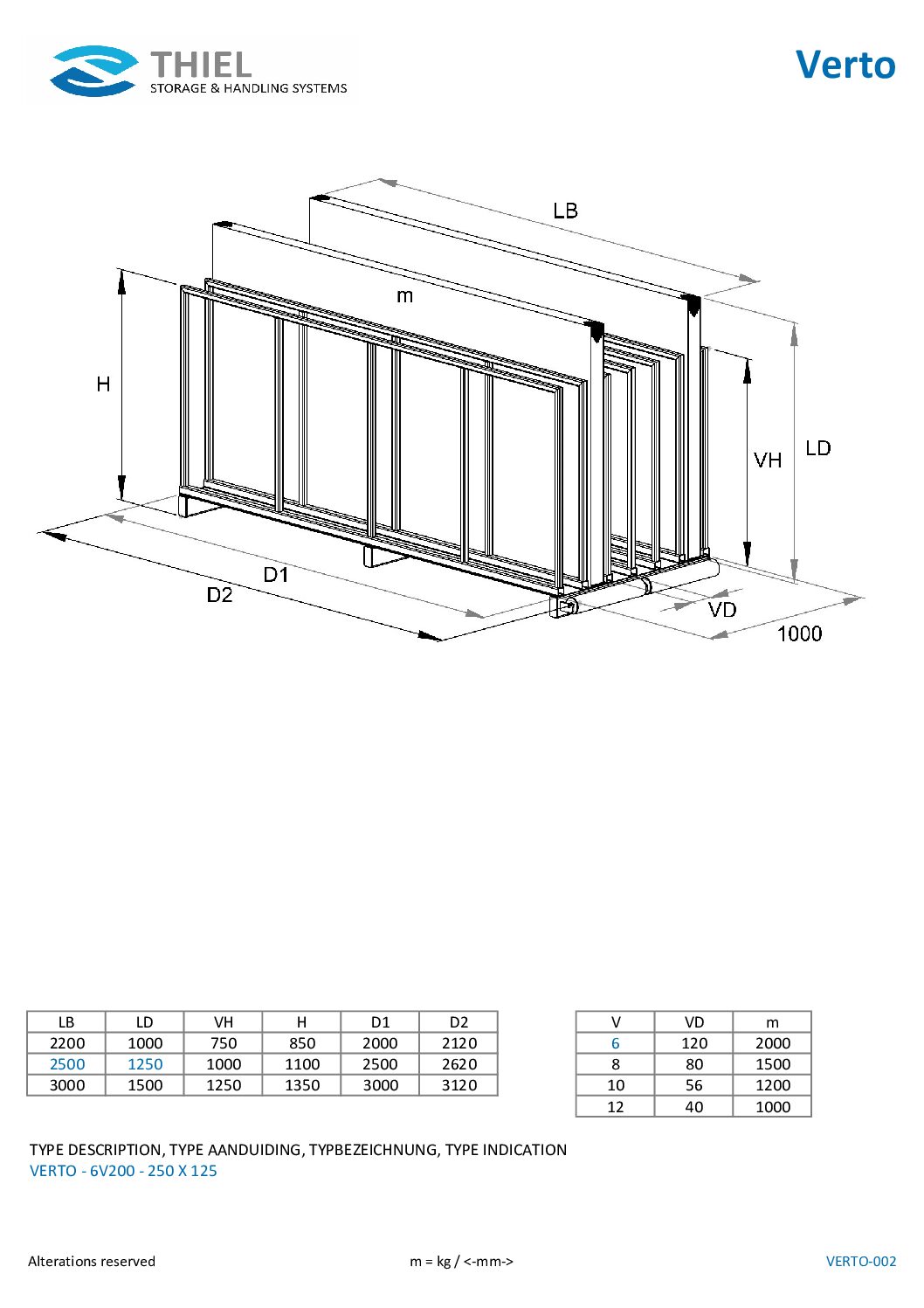 THIEL
STORAGE & HANDLING SYSTEMS

Verto

LB
m
H
VH
LD
D1
D2
VD
1000

| LB | LD | VH | H | D1 | D2 |
|---|---|---|---|---|---|
| 2200 | 1000 | 750 | 850 | 2000 | 2120 |
| 2500 | 1250 | 1000 | 1100 | 2500 | 2620 |
| 3000 | 1500 | 1250 | 1350 | 3000 | 3120 |

| V | VD | m |
|---|---|---|
| 6 | 120 | 2000 |
| 8 | 80 | 1500 |
| 10 | 56 | 1200 |
| 12 | 40 | 1000 |

TYPE DESCRIPTION, TYPE AANDUIDING, TYPBEZEICHNUNG, TYPE INDICATION
VERTO - 6V200 - 250 X 125

Alterations reserved

m = kg / <-mm->

VERTO-002